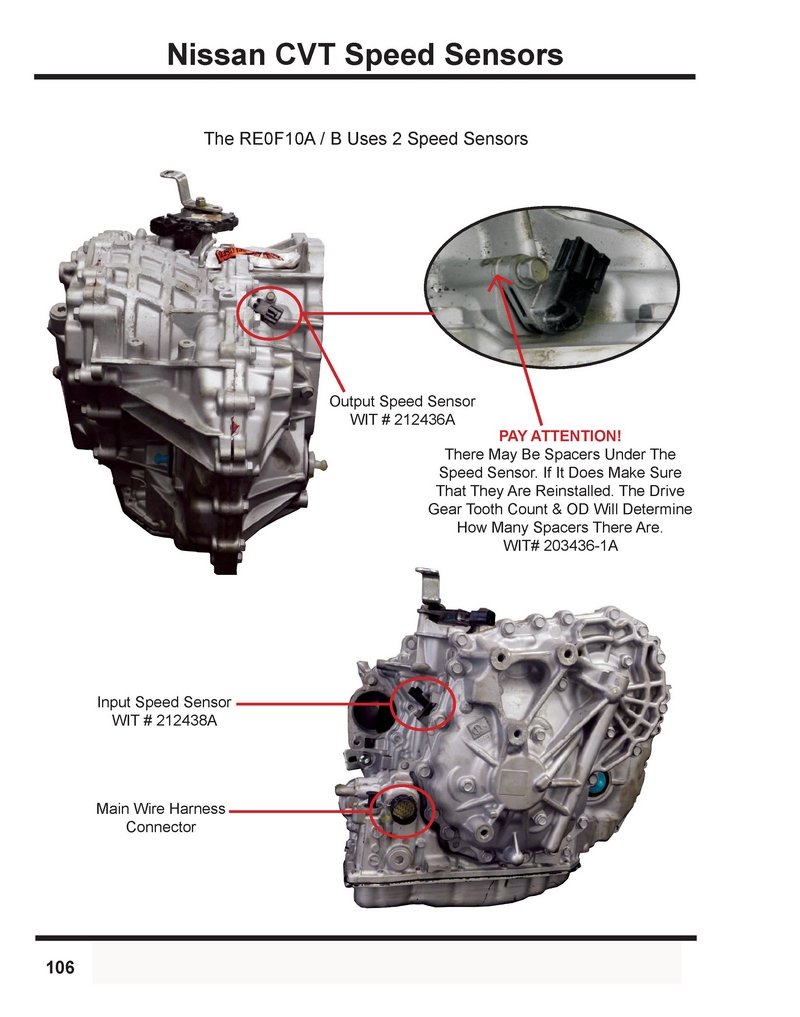 Nissan CVT Speed Sensors

The RE0F10A / B Uses 2 Speed Sensors

Output Speed Sensor
WIT # 212436A

PAY ATTENTION!
There May Be Spacers Under The Speed Sensor. If It Does Make Sure That They Are Reinstalled. The Drive Gear Tooth Count & OD Will Determine How Many Spacers There Are.
WIT# 203436-1A

Input Speed Sensor
WIT # 212438A

Main Wire Harness
Connector

106